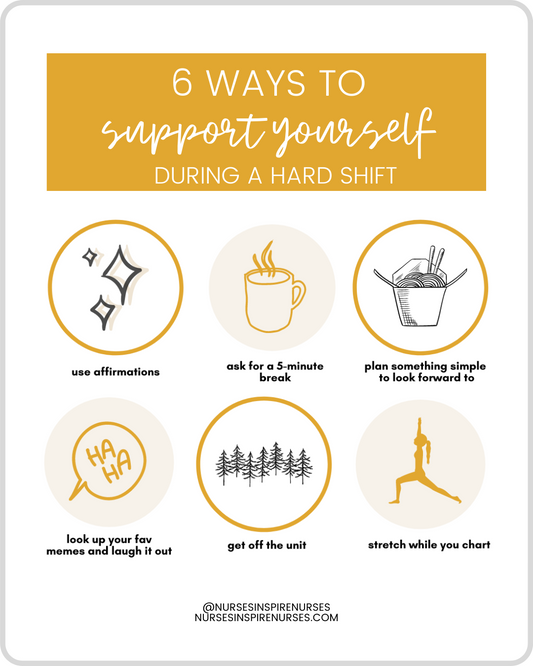 6 WAYS TO
support yourself
DURING A HARD SHIFT

use affirmations

ask for a 5-minute break

plan something simple to look forward to

HA HA HA

look up your fav memes and laugh it out

get off the unit

stretch while you chart

@NURSESINSPIRENURSES
NURSESINSPIRENURSES.COM